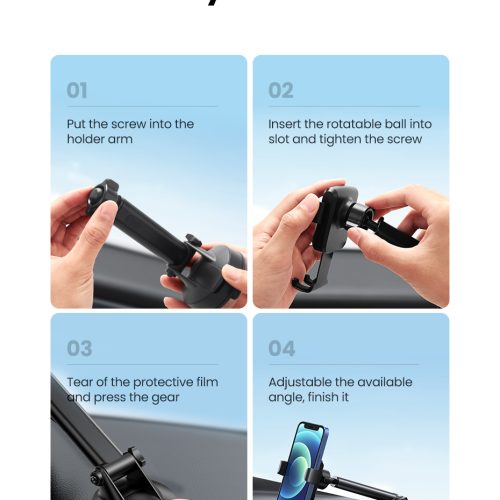 01

Put the screw into the holder arm

02

Insert the rotatable ball into slot and tighten the screw

03

Tear of the protective film and press the gear

04

Adjustable the available angle, finish it